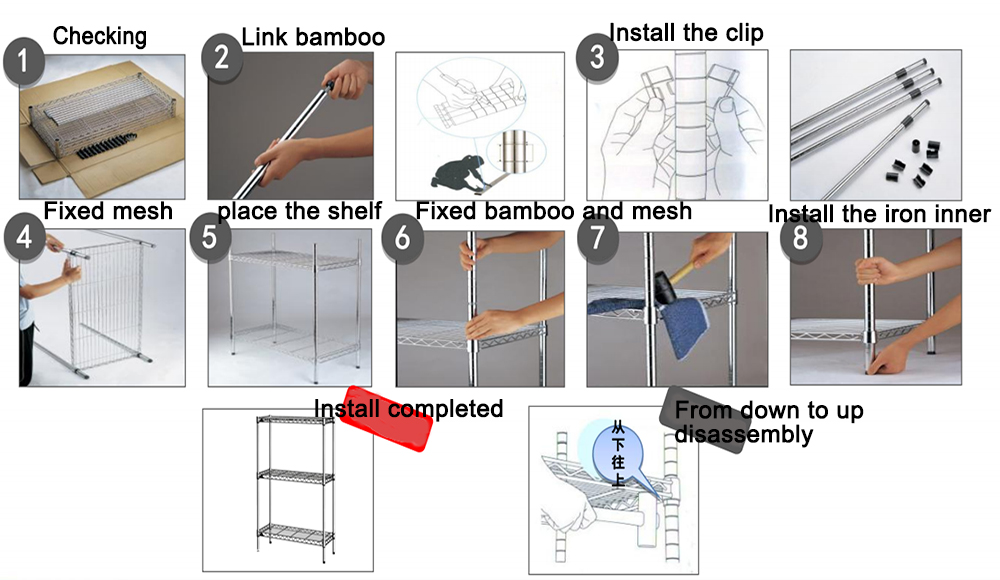 1 Checking

2 Link bamboo

3 Install the clip

4 Fixed mesh

5 place the shelf

6 Fixed bamboo and mesh

7

8 Install the iron inner

Install completed

From down to up disassembly

从下往上